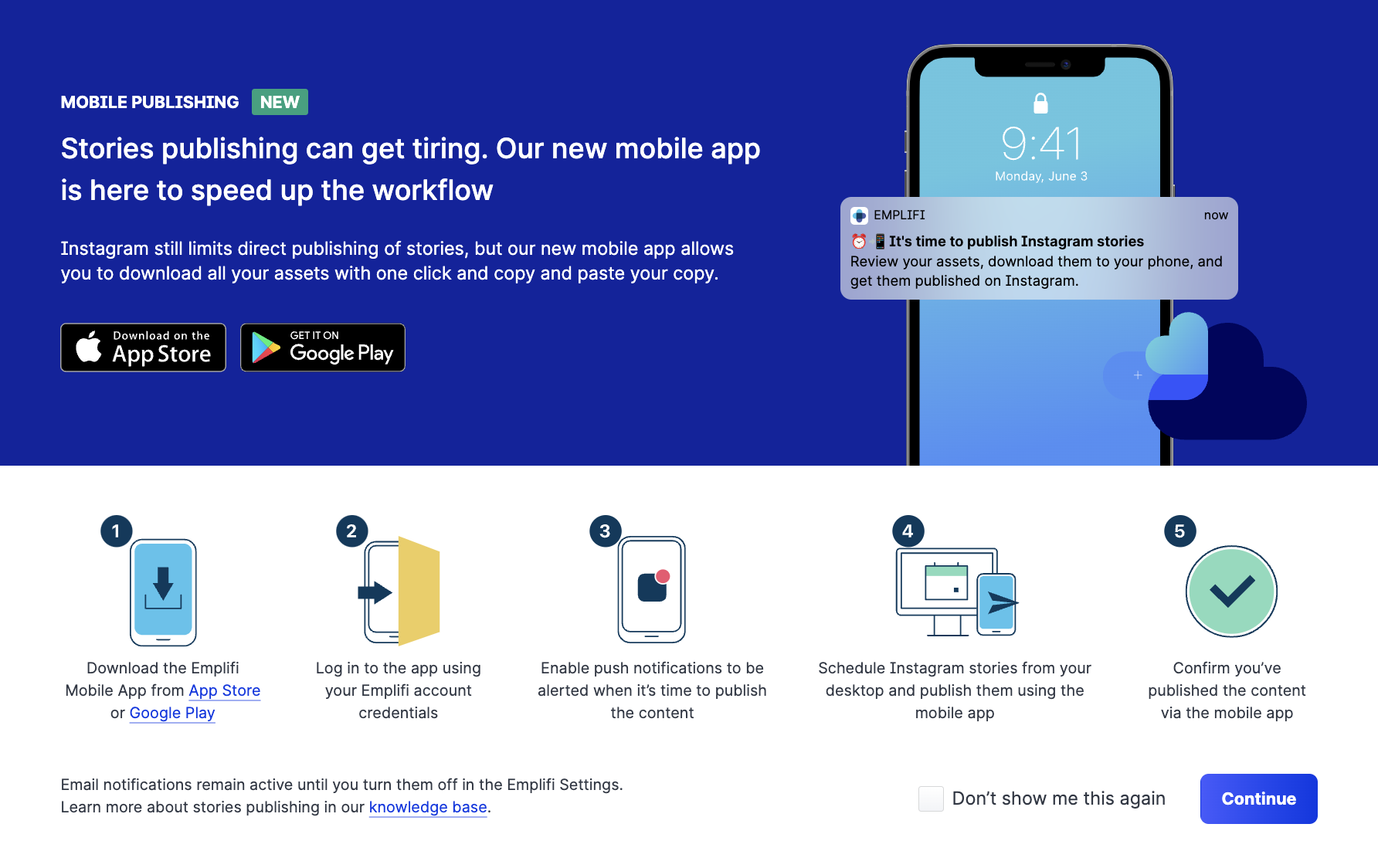 MOBILE PUBLISHING NEW

Stories publishing can get tiring. Our new mobile app is here to speed up the workflow

Instagram still limits direct publishing of stories, but our new mobile app allows you to download all your assets with one click and copy and paste your copy.

Download on the App Store

GET IT ON Google Play

9:41
Monday, June 3

EMPLIFI now
⏰📱It's time to publish Instagram stories
Review your assets, download them to your phone, and get them published on Instagram.

1
Download the Emplifi Mobile App from App Store or Google Play

2
Log in to the app using your Emplifi account credentials

3
Enable push notifications to be alerted when it's time to publish the content

4
Schedule Instagram stories from your desktop and publish them using the mobile app

5
Confirm you've published the content via the mobile app

Email notifications remain active until you turn them off in the Emplifi Settings.
Learn more about stories publishing in our knowledge base.

Don't show me this again

Continue